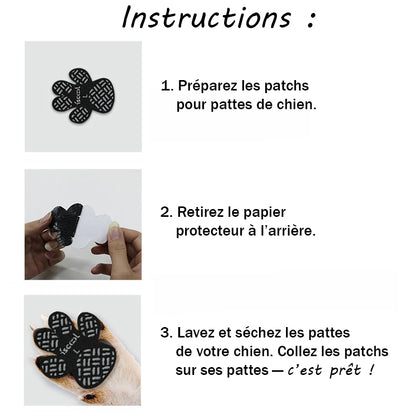 Instructions :

1. Préparez les patchs pour pattes de chien.

2. Retirez le papier protecteur à l'arrière.

3. Lavez et séchez les pattes de votre chien. Collez les patchs sur ses pattes — c'est prêt !