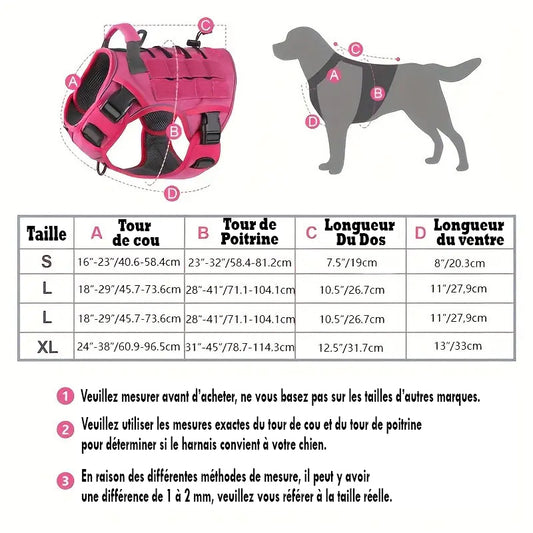 C
A
B
D

C
A
B
D

| Taille | A Tour de cou | B Tour de Poitrine | C Longueur Du Dos | D Longueur du ventre |
|---|---|---|---|---|
| S | 16"-23"/40.6-58.4cm | 23"-32"/58.4-81.2cm | 7.5"/19cm | 8"/20.3cm |
| L | 18"-29"/45.7-73.6cm | 28"-41"/71.1-104.1cm | 10.5"/26.7cm | 11"/27,9cm |
| L | 18"-29"/45.7-73.6cm | 28"-41"/71.1-104.1cm | 10.5"/26.7cm | 11"/27,9cm |
| XL | 24"-38"/60.9-96.5cm | 31"-45"/78.7-114.3cm | 12.5"/31.7cm | 13"/33cm |

1 Veuillez mesurer avant d'acheter, ne vous basez pas sur les tailles d'autres marques.

2 Veuillez utiliser les mesures exactes du tour de cou et du tour de poitrine pour déterminer si le harnais convient à votre chien.

3 En raison des différentes méthodes de mesure, il peut y avoir une différence de 1 à 2 mm, veuillez vous référer à la taille réelle.