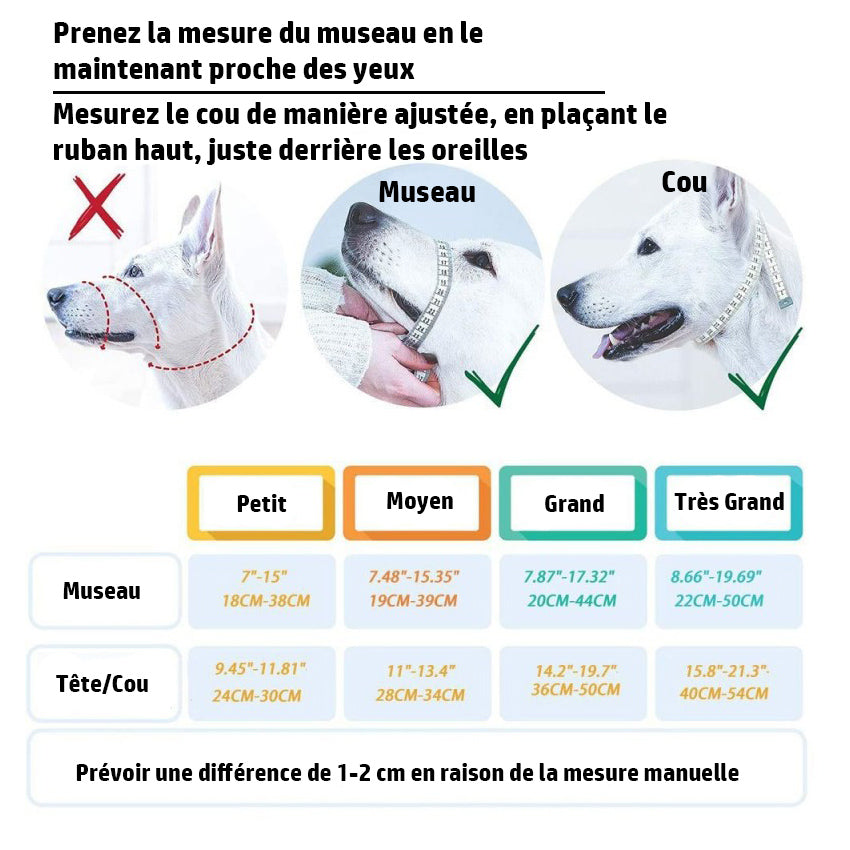 Prenez la mesure du museau en le maintenant proche des yeux

Mesurez le cou de manière ajustée, en plaçant le ruban haut, juste derrière les oreilles

Museau

Cou

| | Petit | Moyen | Grand | Très Grand |
|---|---|---|---|---|
| Museau | 7"-15" 18CM-38CM | 7.48"-15.35" 19CM-39CM | 7.87"-17.32" 20CM-44CM | 8.66"-19.69" 22CM-50CM |
| Tête/Cou | 9.45"-11.81" 24CM-30CM | 11"-13.4" 28CM-34CM | 14.2"-19.7" 36CM-50CM | 15.8"-21.3" 40CM-54CM |

Prévoir une différence de 1-2 cm en raison de la mesure manuelle