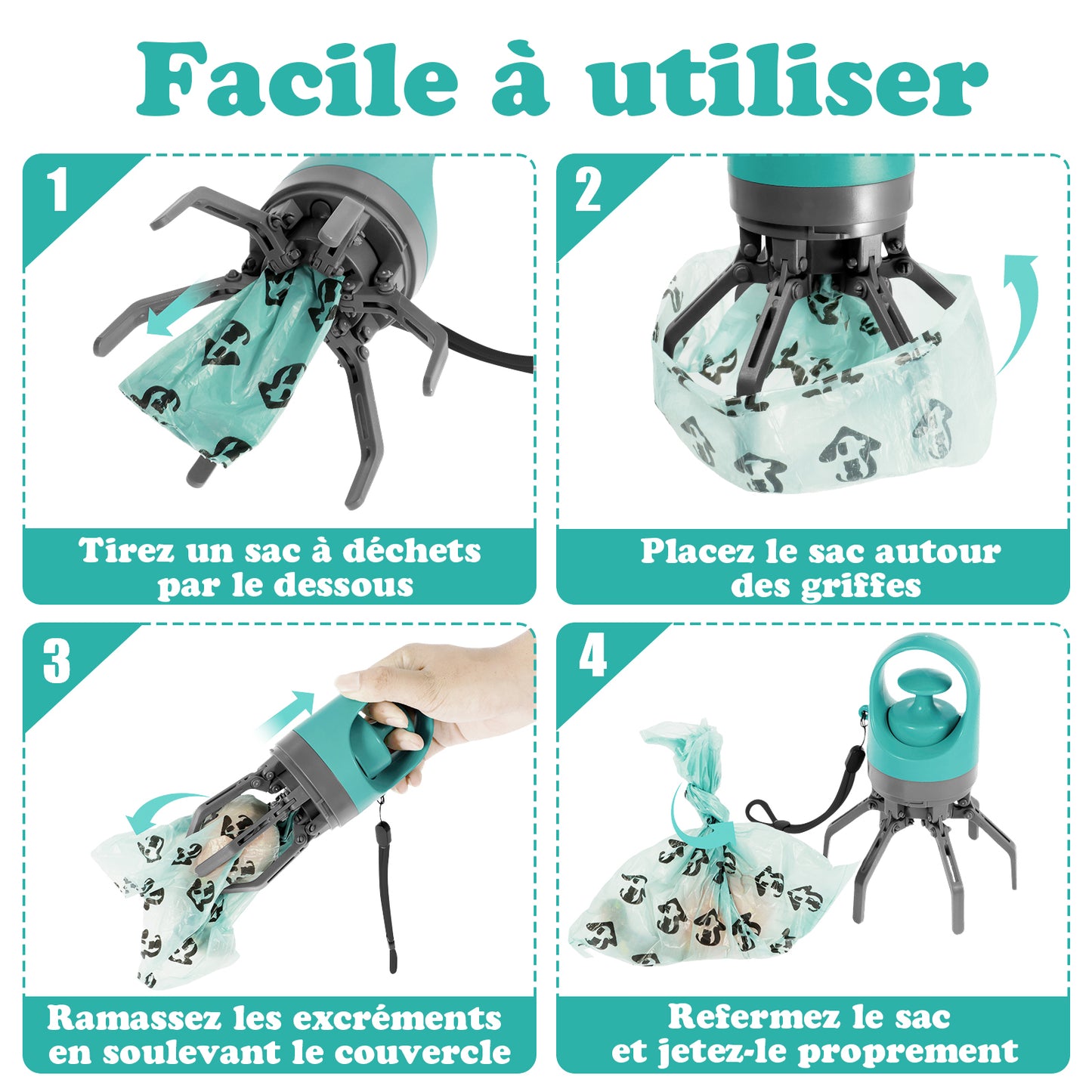 Facile à utiliser

1

Tirez un sac à déchets par le dessous

2

Placez le sac autour des griffes

3

Ramassez les excréments en soulevant le couvercle

4

Refermez le sac et jetez-le proprement