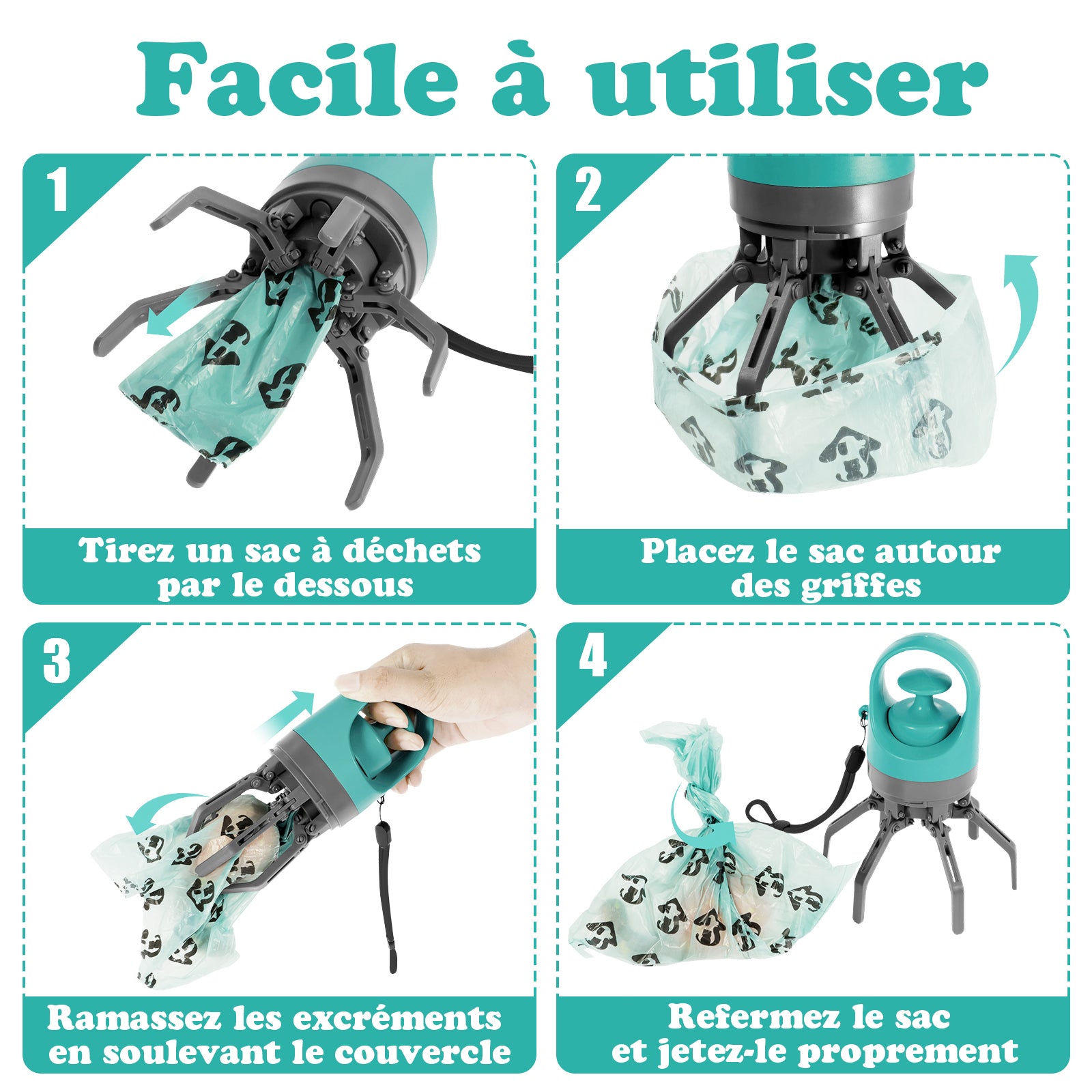 Facile à utiliser

1

Tirez un sac à déchets par le dessous

2

Placez le sac autour des griffes

3

Ramassez les excréments en soulevant le couvercle

4

Refermez le sac et jetez-le proprement