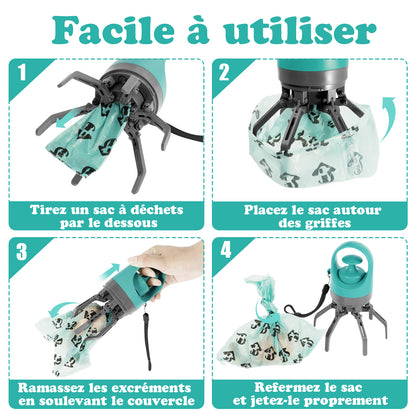 Facile à utiliser

1

Tirez un sac à déchets par le dessous

2

Placez le sac autour des griffes

3

Ramassez les excréments en soulevant le couvercle

4

Refermez le sac et jetez-le proprement