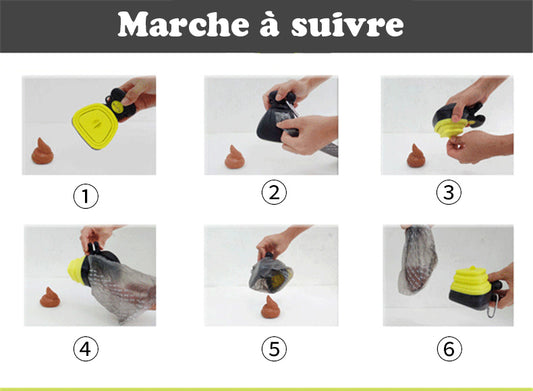 Marche à suivre

①

②

③

④

⑤

⑥